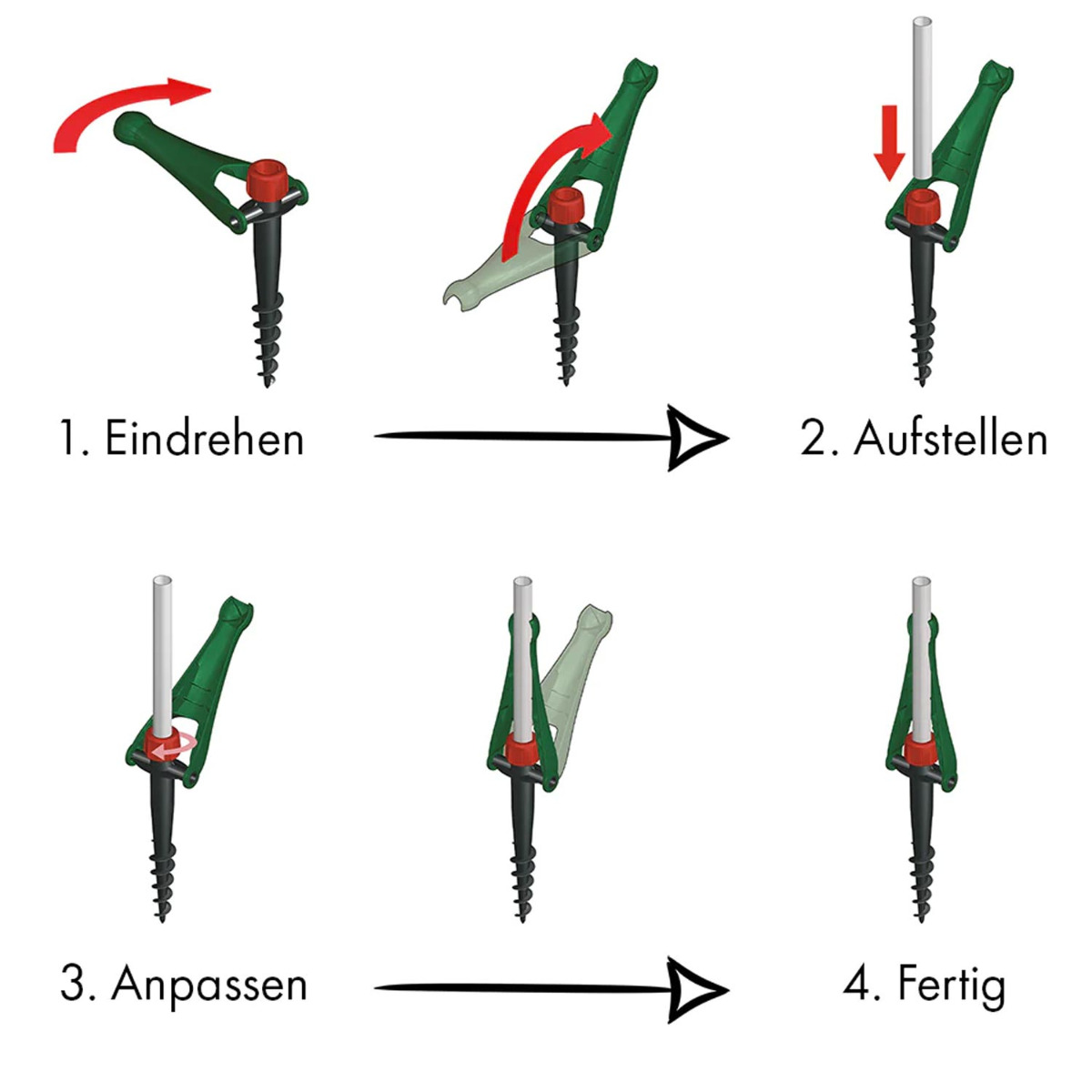 1. Eindrehen

2. Aufstellen

3. Anpassen

4. Fertig