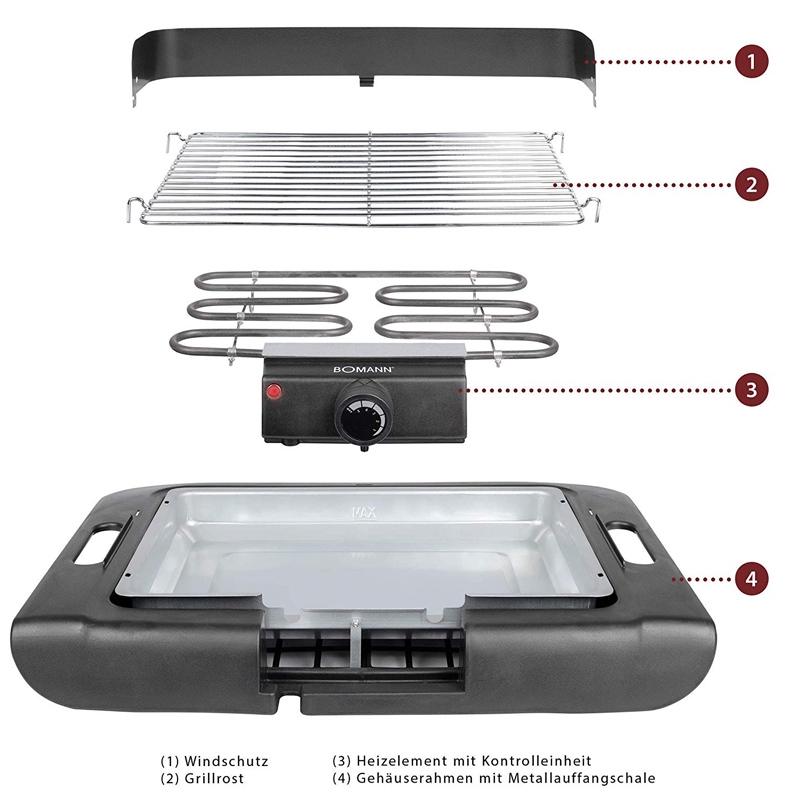 1

2

BOMANN

3

MAX

4

(1) Windschutz
(2) Grillrost

(3) Heizelement mit Kontrolleinheit
(4) Gehäuserahmen mit Metallauffangschale